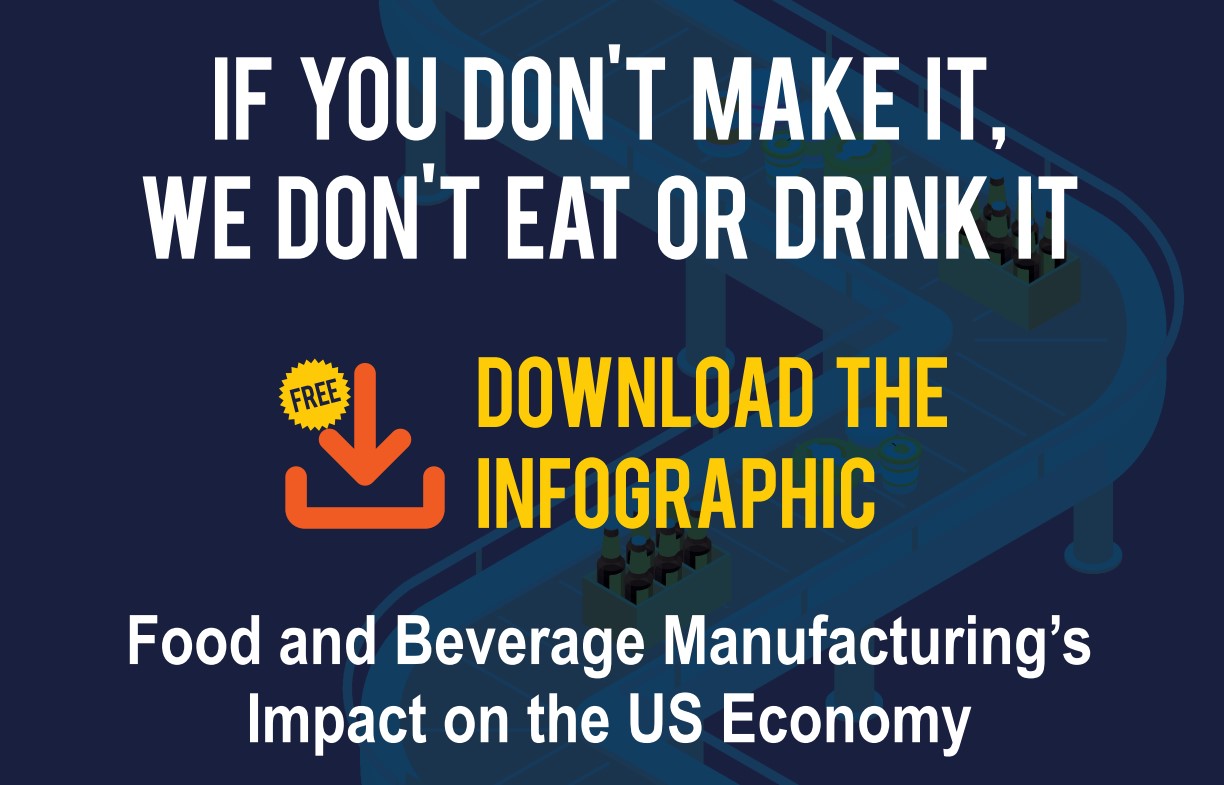 IF YOU DON'T MAKE IT, WE DON'T EAT OR DRINK IT

FREE

DOWNLOAD THE INFOGRAPHIC

Food and Beverage Manufacturing's Impact on the US Economy